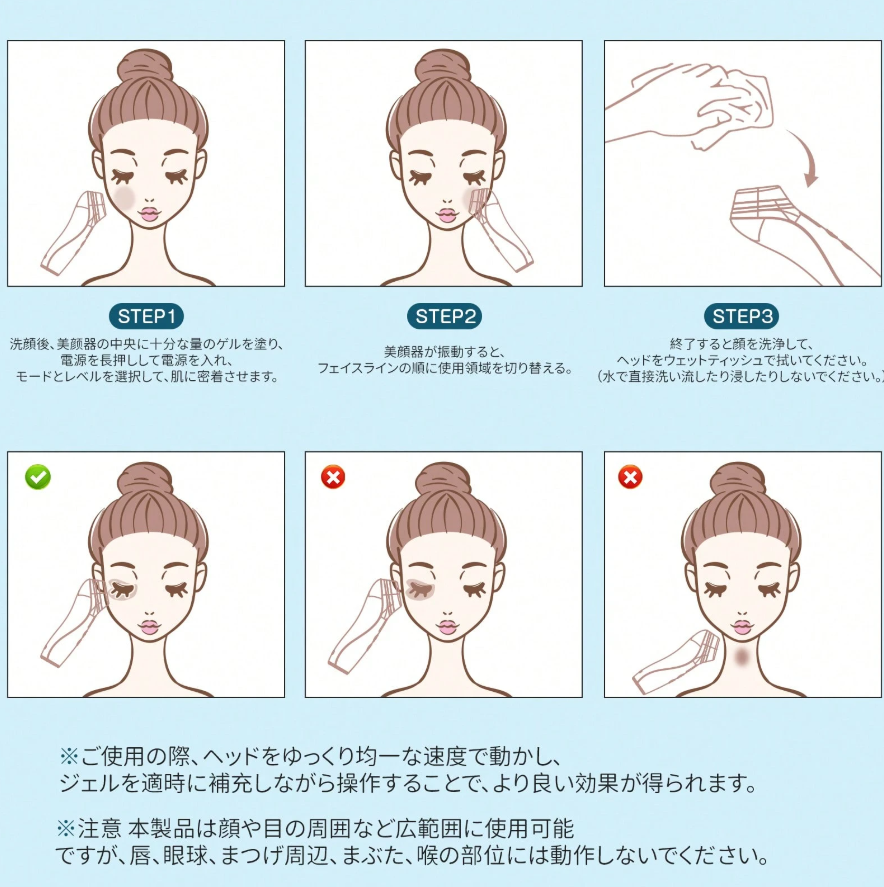 STEP1
洗顔後、美顔器の中央に十分な量のゲルを塗り、電源を長押しして電源を入れ、モードとレベルを選択して、肌に密着させます。

STEP2
美顔器が振動すると、フェイスラインの順に使用領域を切り替える。

STEP3
終了すると顔を洗浄して、ヘッドをウェットティッシュで拭いてください。（水で直接洗い流したり浸したりしないでください。）

※ご使用の際、ヘッドをゆっくり均一な速度で動かし、ジェルを適時に補充しながら操作することで、より良い効果が得られます。

※注意 本製品は顔や目の周囲など広範囲に使用可能ですが、唇、眼球、まつげ周辺、まぶた、喉の部位には動作しないでください。